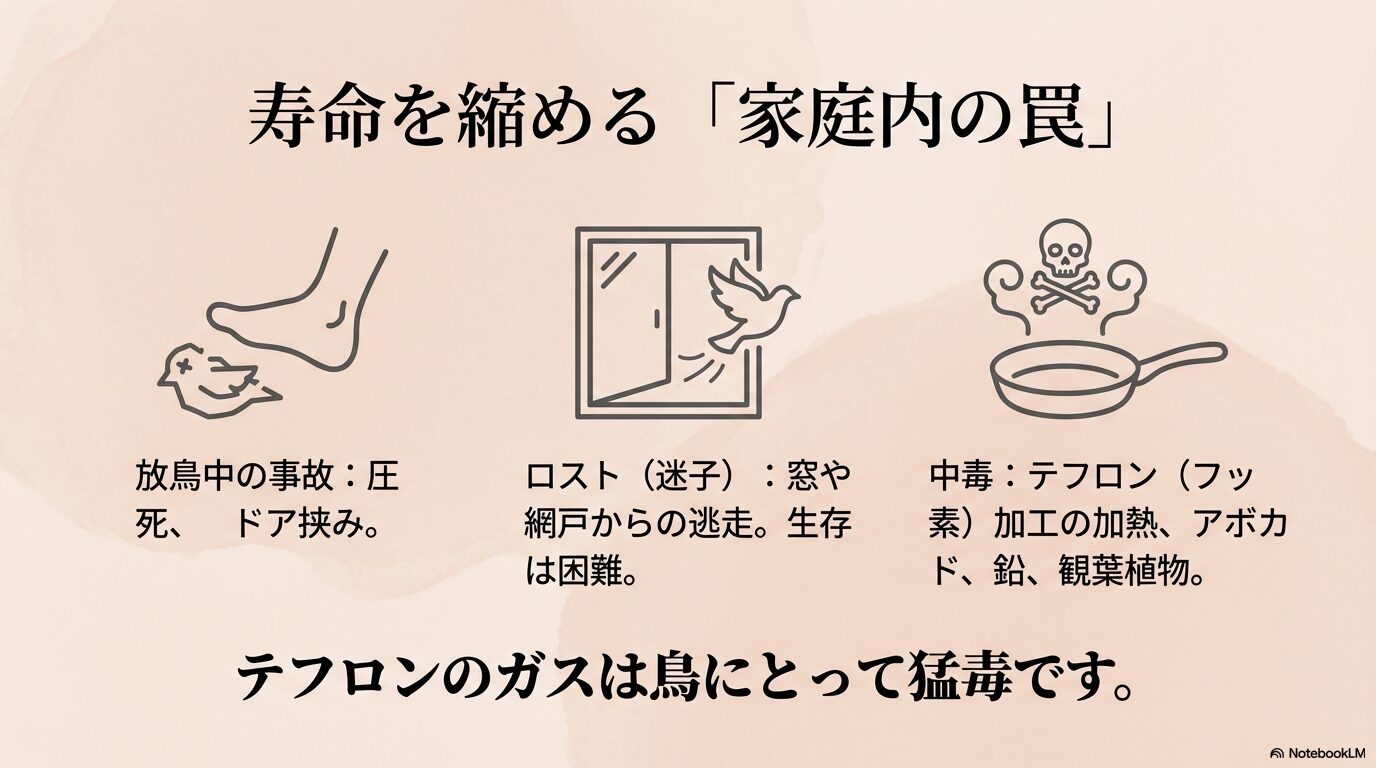 寿命を縮める「家庭内の罠」

放鳥中の事故：圧死、　ドア挟み。

ロスト（迷子）：窓や網戸からの逃走。生存は困難。

中毒：テフロン（フッ素）加工の加熱、アボカド、鉛、観葉植物。

テフロンのガスは鳥にとって猛毒です。

NotebookLM