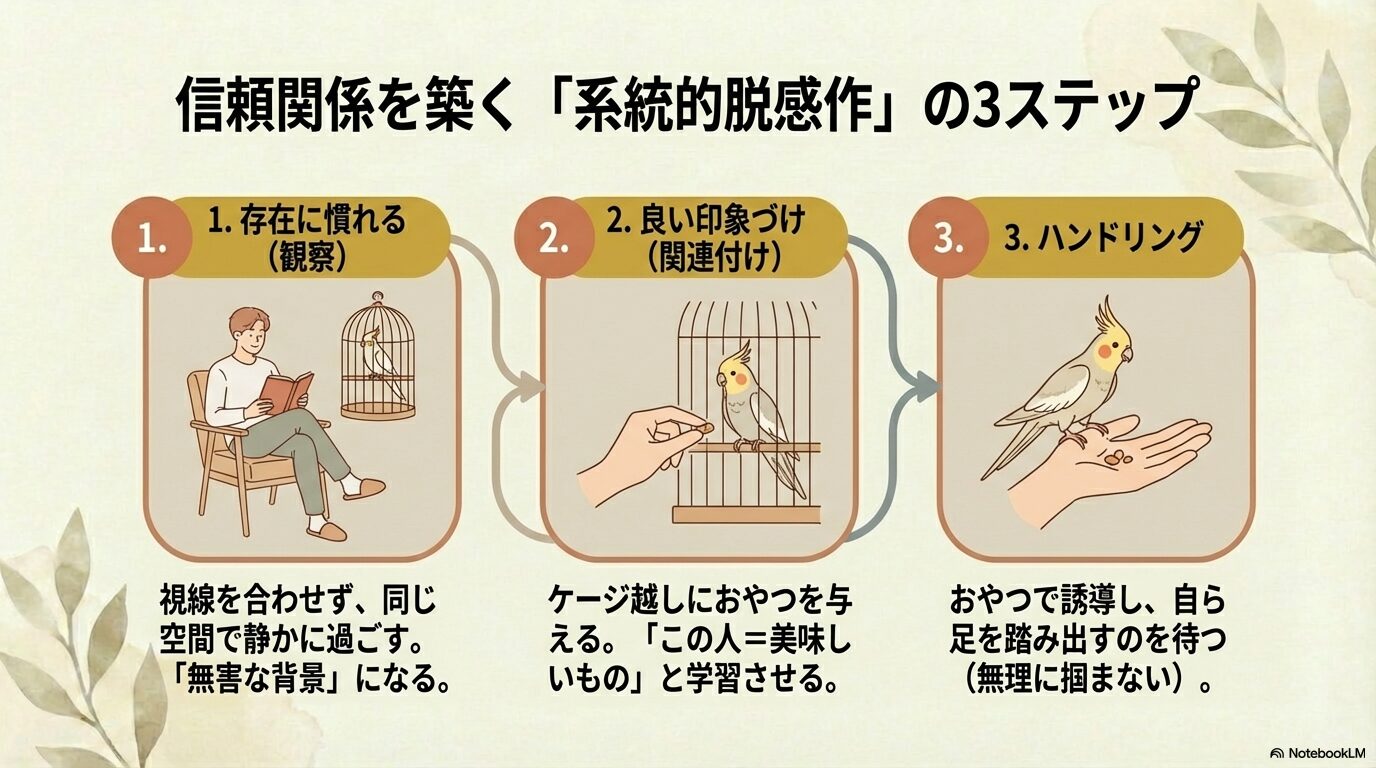 信頼関係を築く「系統的脱感作」の3ステップ

1.

1. 存在に慣れる（観察）

視線を合わせず、同じ空間で静かに過ごす。「無害な背景」になる。

2.

2. 良い印象づけ（関連付け）

ケージ越しにおやつを与える。「この人＝美味しいもの」と学習させる。

3.

3. ハンドリング

おやつで誘導し、自ら足を踏み出すのを待つ（無理に掴まない）。

NotebookLM