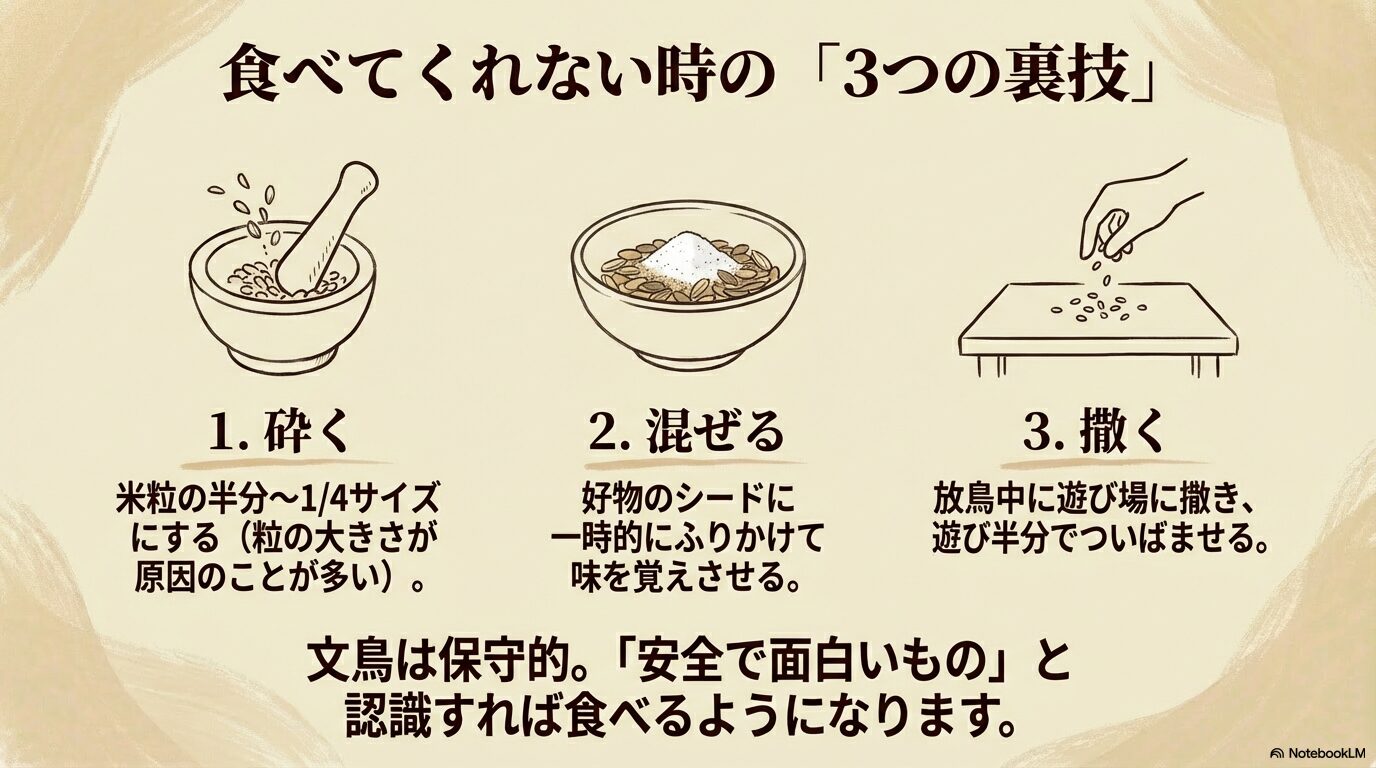 食べてくれない時の「3つの裏技」

1. 砕く

米粒の半分〜1/4サイズにする（粒の大きさが原因のことが多い）。

2. 混ぜる

好物のシードに一時的にふりかけて味を覚えさせる。

3. 撒く

放鳥中に遊び場に撒き、遊び半分でついばませる。

文鳥は保守的。「安全で面白いもの」と認識すれば食べるようになります。

NotebookLM