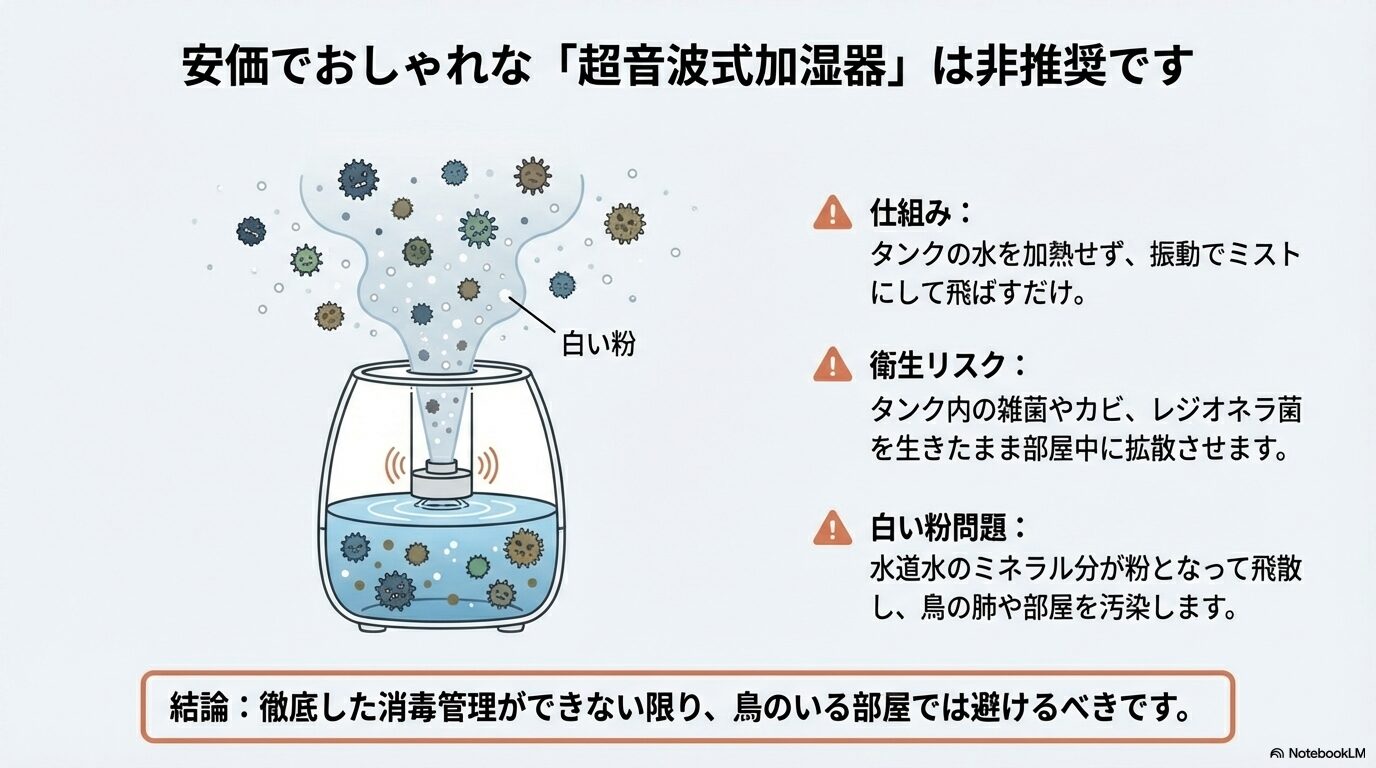 安価でおしゃれな「超音波式加湿器」は非推奨です

白い粉

仕組み：
タンクの水を加熱せず、振動でミストにして飛ばすだけ。

衛生リスク：
タンク内の雑菌やカビ、レジオネラ菌を生きたまま部屋中に拡散させます。

白い粉問題：
水道水のミネラル分が粉となって飛散し、鳥の肺や部屋を汚染します。

結論：徹底した消毒管理ができない限り、鳥のいる部屋では避けるべきです。

NotebookLM