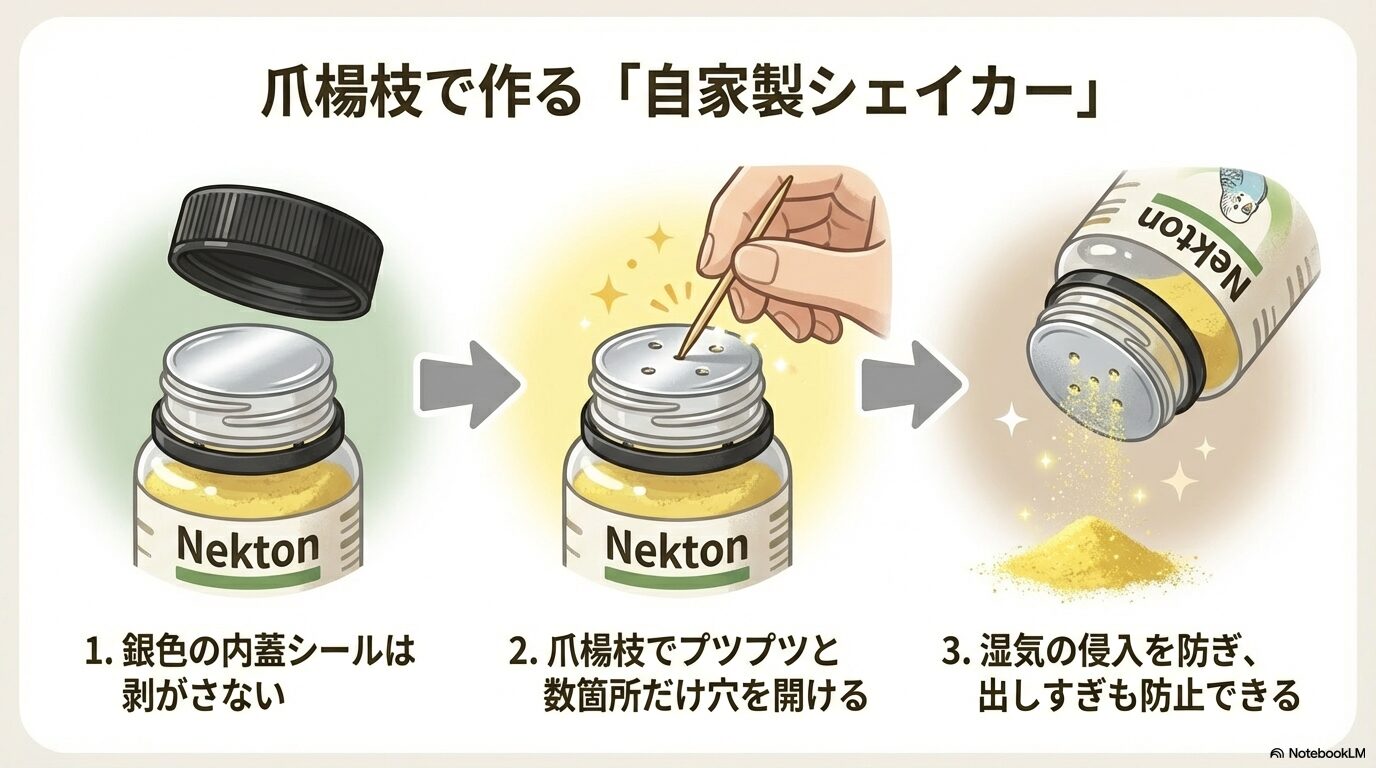 爪楊枝で作る「自家製シェイカー」

Nekton

Nekton

Nekton

1. 銀色の内蓋シールは剥がさない

2. 爪楊枝でプツプツと数箇所だけ穴を開ける

3. 湿気の侵入を防ぎ、出しすぎも防止できる

NotebookLM