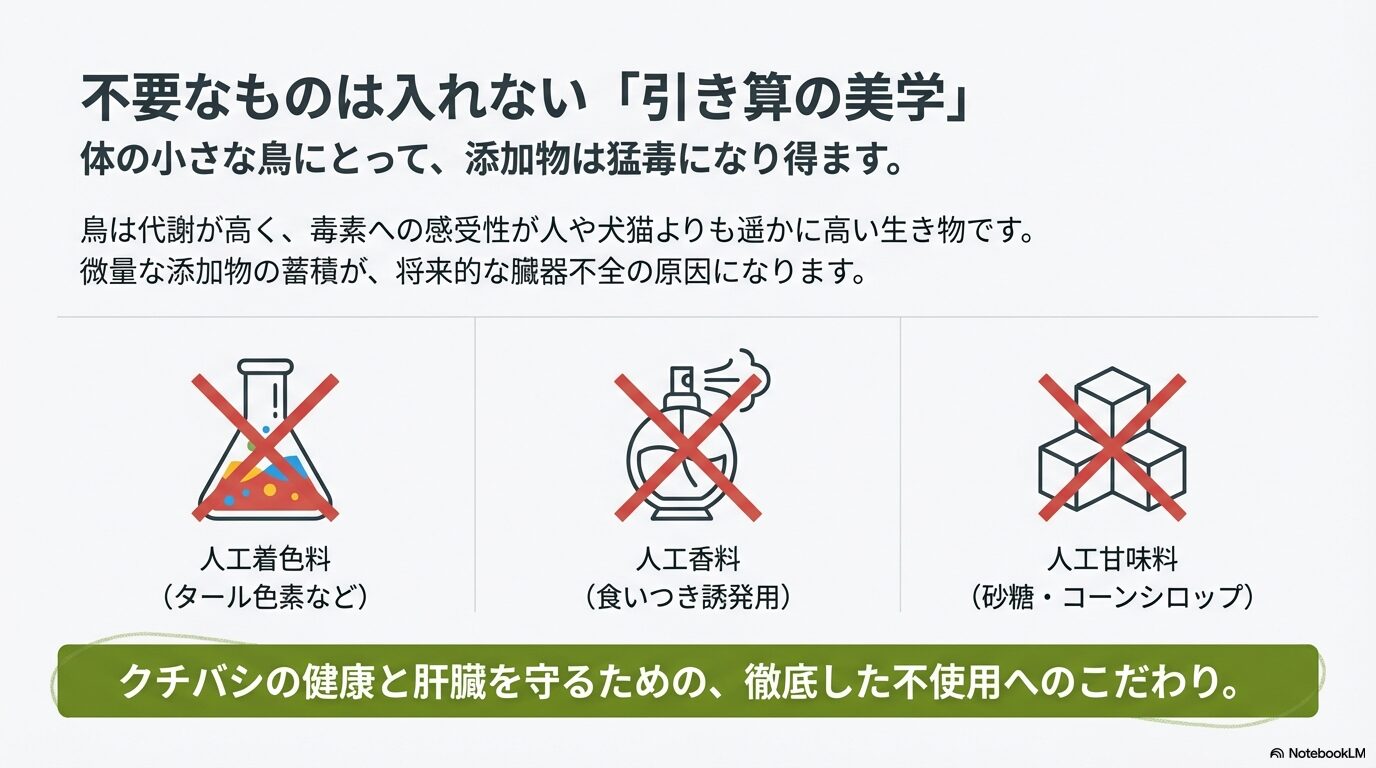 不要なものは入れない「引き算の美学」
体の小さな鳥にとって、添加物は猛毒になり得ます。

鳥は代謝が高く、毒素への感受性が人や犬猫よりも遥かに高い生き物です。
微量な添加物の蓄積が、将来的な臓器不全の原因になります。

人工着色料
（タール色素など）

人工香料
（食いつき誘発用）

人工甘味料
（砂糖・コーンシロップ）

クチバシの健康と肝臓を守るための、徹底した不使用へのこだわり。

NotebookLM