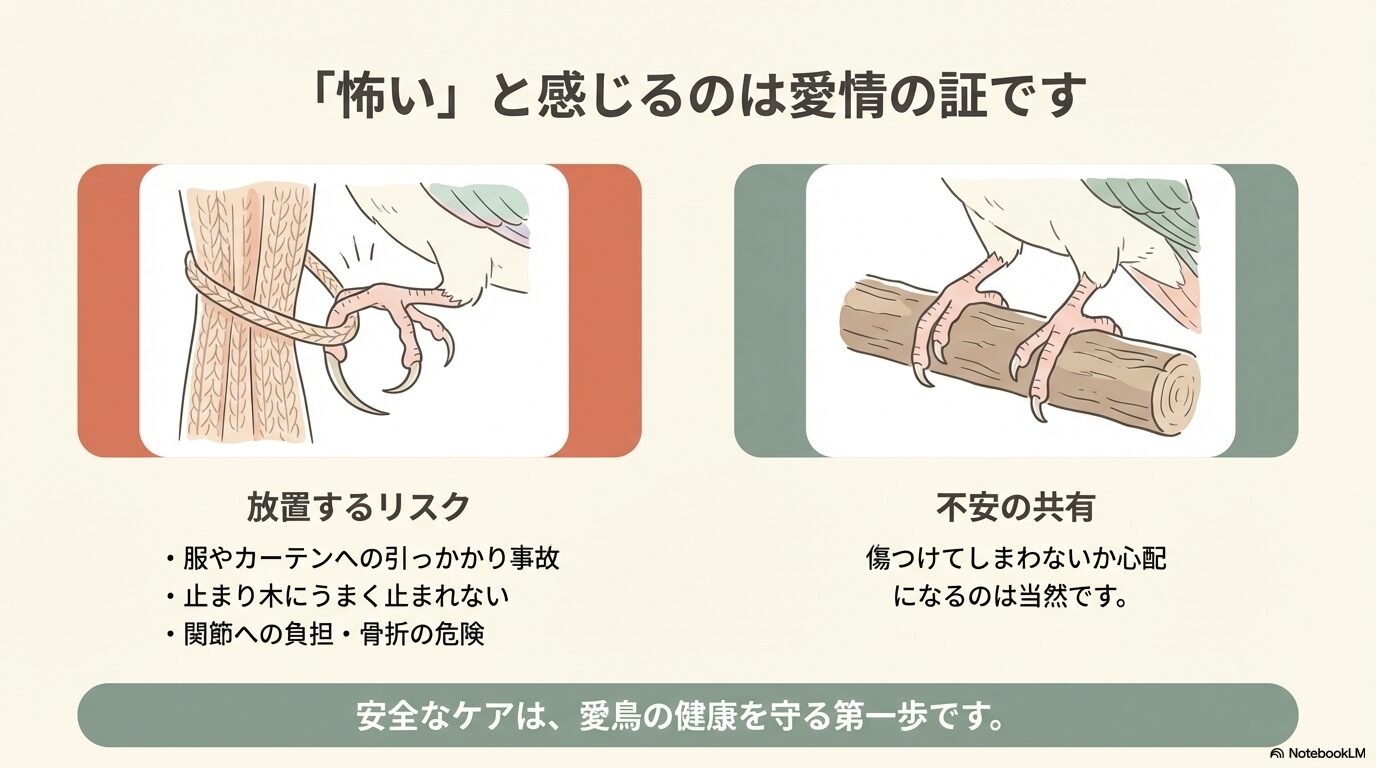 「怖い」と感じるのは愛情の証です

放置するリスク

・服やカーテンへの引っかかり事故
・止まり木にうまく止まれない
・関節への負担・骨折の危険

不安の共有

傷つけてしまわないか心配になるのは当然です。

安全なケアは、愛鳥の健康を守る第一歩です。

NotebookLM